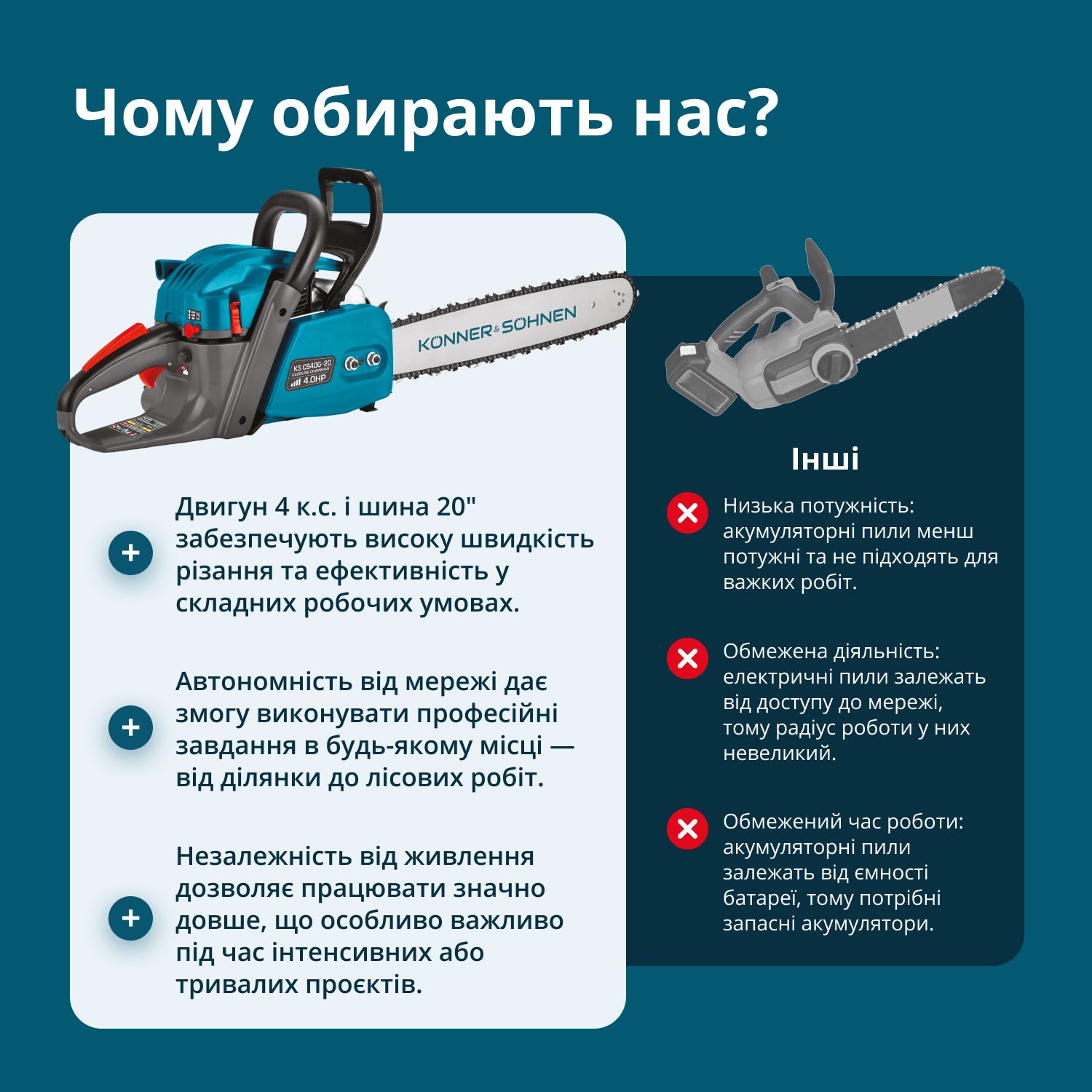 Чому обирають нас?

KÖNNER & SÖHNEN

KS CS40G-20
GASOLINE CHAINSAW
4.0HP

Двигун 4 к.с. і шина 20" забезпечують високу швидкість різання та ефективність у складних робочих умовах.

Автономність від мережі дає змогу виконувати професійні завдання в будь-якому місці — від ділянки до лісових робіт.

Незалежність від живлення дозволяє працювати значно довше, що особливо важливо під час інтенсивних або тривалих проєктів.

Інші

Низька потужність: акумуляторні пили менш потужні та не підходять для важких робіт.

Обмежена діяльність: електричні пили залежать від доступу до мережі, тому радіус роботи у них невеликий.

Обмежений час роботи: акумуляторні пили залежать від ємності батареї, тому потрібні запасні акумулятори.